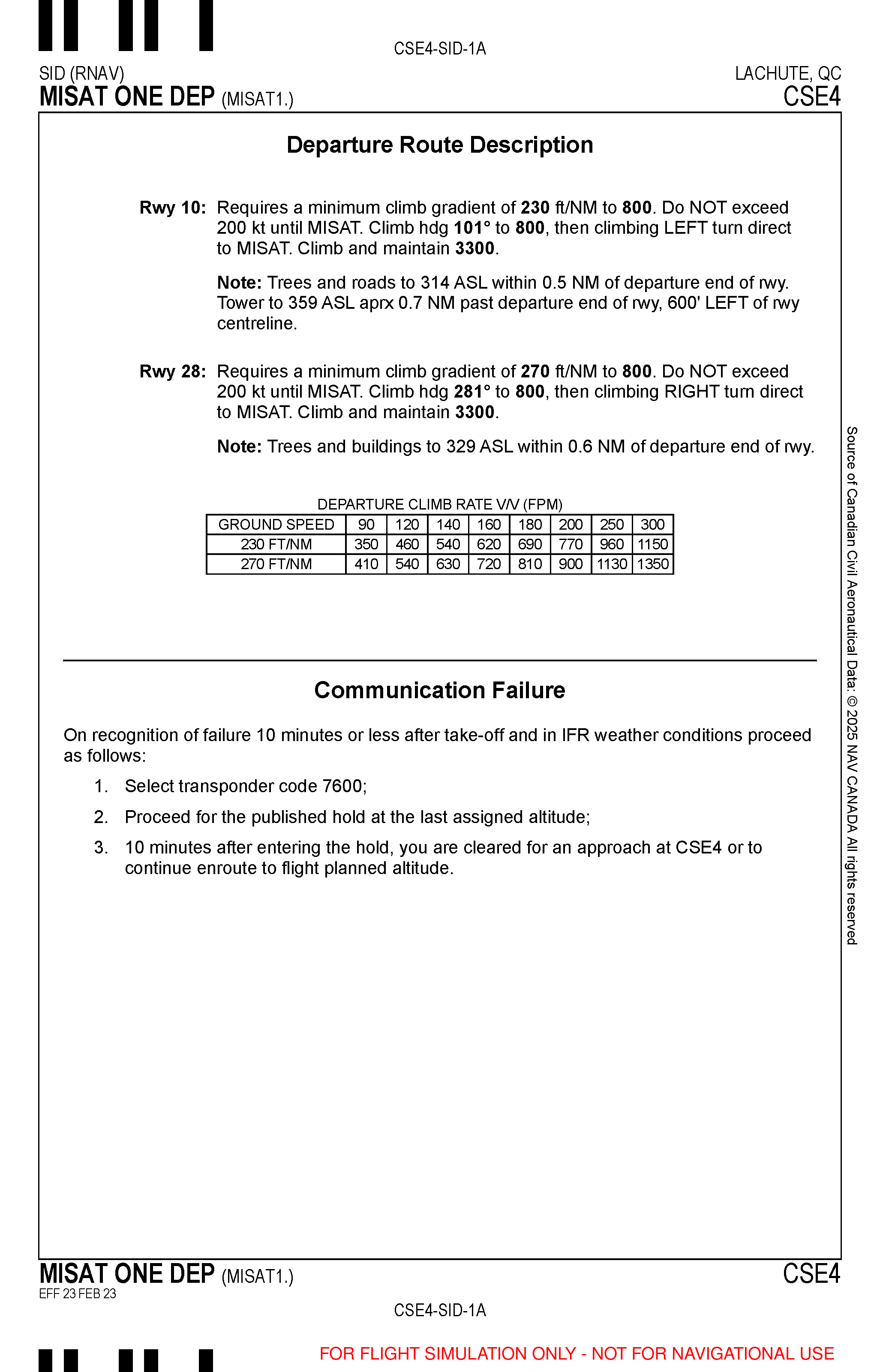 CSE4-SID-1A

SID (RNAV)
MISAT ONE DEP (MISAT1.)

LACHUTE, QC
CSE4

Departure Route Description

Rwy 10: Requires a minimum climb gradient of 230 ft/NM to 800. Do NOT exceed 200 kt until MISAT. Climb hdg 101° to 800, then climbing LEFT turn direct to MISAT. Climb and maintain 3300.

Note: Trees and roads to 314 ASL within 0.5 NM of departure end of rwy. Tower to 359 ASL aprx 0.7 NM past departure end of rwy, 600' LEFT of rwy centreline.

Rwy 28: Requires a minimum climb gradient of 270 ft/NM to 800. Do NOT exceed 200 kt until MISAT. Climb hdg 281° to 800, then climbing RIGHT turn direct to MISAT. Climb and maintain 3300.

Note: Trees and buildings to 329 ASL within 0.6 NM of departure end of rwy.

DEPARTURE CLIMB RATE V/V (FPM)

| GROUND SPEED | 90 | 120 | 140 | 160 | 180 | 200 | 250 | 300 |
|---|---|---|---|---|---|---|---|---|
| 230 FT/NM | 350 | 460 | 540 | 620 | 690 | 770 | 960 | 1150 |
| 270 FT/NM | 410 | 540 | 630 | 720 | 810 | 900 | 1130 | 1350 |

Communication Failure

On recognition of failure 10 minutes or less after take-off and in IFR weather conditions proceed as follows:

1. Select transponder code 7600;

2. Proceed for the published hold at the last assigned altitude;

3. 10 minutes after entering the hold, you are cleared for an approach at CSE4 or to continue enroute to flight planned altitude.

Source of Canadian Civil Aeronautical Data: © 2025 NAV CANADA All rights reserved

MISAT ONE DEP (MISAT1.)
EFF 23 FEB 23

CSE4

CSE4-SID-1A

FOR FLIGHT SIMULATION ONLY - NOT FOR NAVIGATIONAL USE