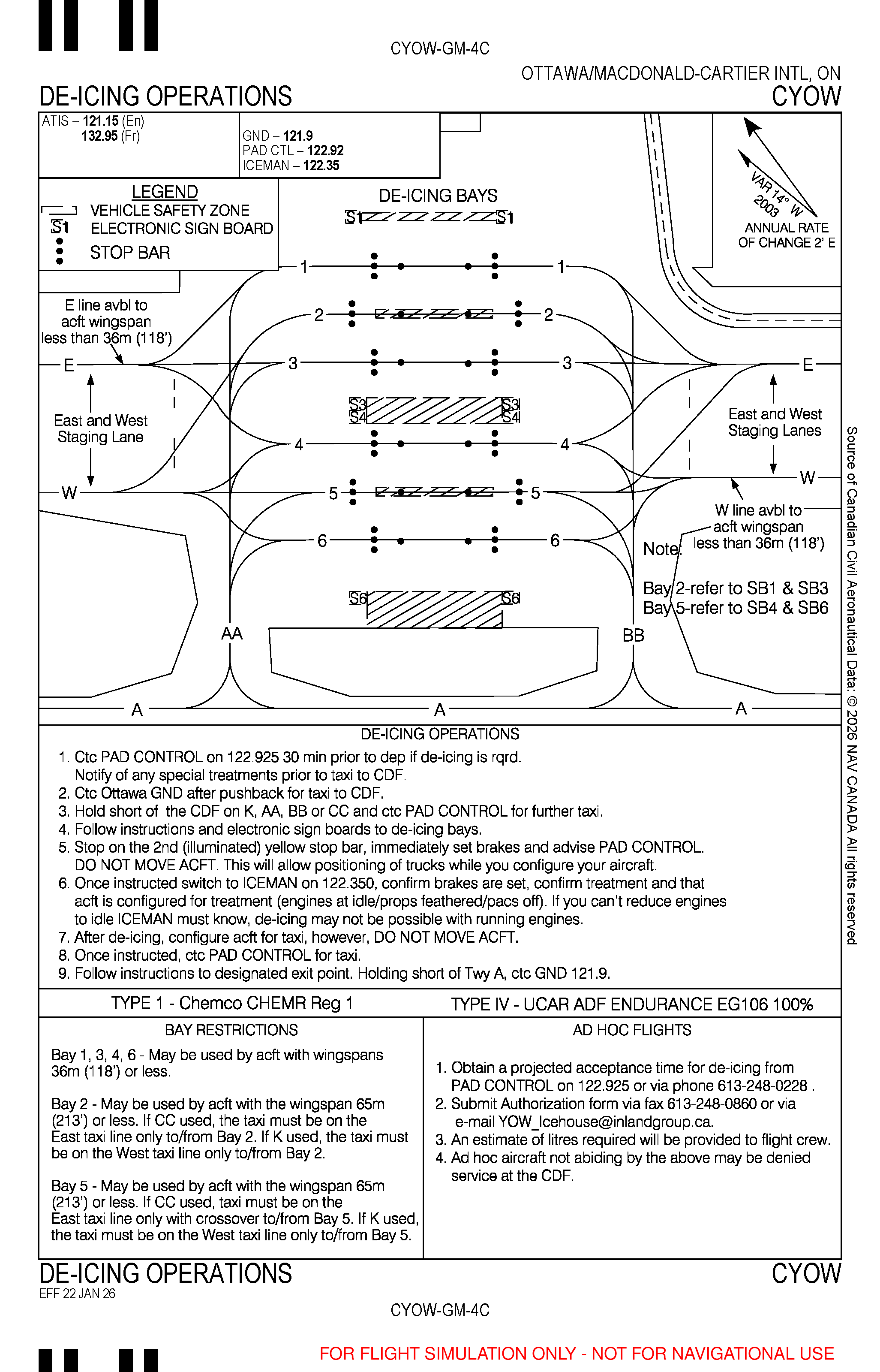 CYOW-GM-4C

OTTAWA/MACDONALD-CARTIER INTL, ON

DE-ICING OPERATIONS

CYOW

ATIS – 121.15 (En)
132.95 (Fr)

GND – 121.9
PAD CTL – 122.92
ICEMAN – 122.35

VAR 14° W 2003
ANNUAL RATE OF CHANGE 2' E

LEGEND
VEHICLE SAFETY ZONE
S1 ELECTRONIC SIGN BOARD
STOP BAR

DE-ICING BAYS

S1 S1

1 1
2 2
3 3
S3 S4 S3 S4
4 4
5 5
6 6
S6 S6

E line avbl to acft wingspan less than 36m (118')

E
East and West Staging Lane
W

E
East and West Staging Lanes
W

W line avbl to acft wingspan less than 36m (118')

Note:
Bay 2-refer to SB1 & SB3
Bay 5-refer to SB4 & SB6

AA
BB
A A A

Source of Canadian Civil Aeronautical Data: © 2026 NAV CANADA All rights reserved

DE-ICING OPERATIONS

1. Ctc PAD CONTROL on 122.925 30 min prior to dep if de-icing is rqrd. Notify of any special treatments prior to taxi to CDF.
2. Ctc Ottawa GND after pushback for taxi to CDF.
3. Hold short of the CDF on K, AA, BB or CC and ctc PAD CONTROL for further taxi.
4. Follow instructions and electronic sign boards to de-icing bays.
5. Stop on the 2nd (illuminated) yellow stop bar, immediately set brakes and advise PAD CONTROL. DO NOT MOVE ACFT. This will allow positioning of trucks while you configure your aircraft.
6. Once instructed switch to ICEMAN on 122.350, confirm brakes are set, confirm treatment and that acft is configured for treatment (engines at idle/props feathered/pacs off). If you can't reduce engines to idle ICEMAN must know, de-icing may not be possible with running engines.
7. After de-icing, configure acft for taxi, however, DO NOT MOVE ACFT.
8. Once instructed, ctc PAD CONTROL for taxi.
9. Follow instructions to designated exit point. Holding short of Twy A, ctc GND 121.9.

TYPE 1 - Chemco CHEMR Reg 1

TYPE IV - UCAR ADF ENDURANCE EG106 100%

BAY RESTRICTIONS

Bay 1, 3, 4, 6 - May be used by acft with wingspans 36m (118') or less.

Bay 2 - May be used by acft with the wingspan 65m (213') or less. If CC used, the taxi must be on the East taxi line only to/from Bay 2. If K used, the taxi must be on the West taxi line only to/from Bay 2.

Bay 5 - May be used by acft with the wingspan 65m (213') or less. If CC used, taxi must be on the East taxi line only with crossover to/from Bay 5. If K used, the taxi must be on the West taxi line only to/from Bay 5.

AD HOC FLIGHTS

1. Obtain a projected acceptance time for de-icing from PAD CONTROL on 122.925 or via phone 613-248-0228 .
2. Submit Authorization form via fax 613-248-0860 or via e-mail YOW_Icehouse@inlandgroup.ca.
3. An estimate of litres required will be provided to flight crew.
4. Ad hoc aircraft not abiding by the above may be denied service at the CDF.

DE-ICING OPERATIONS

CYOW

EFF 22 JAN 26

CYOW-GM-4C

FOR FLIGHT SIMULATION ONLY - NOT FOR NAVIGATIONAL USE