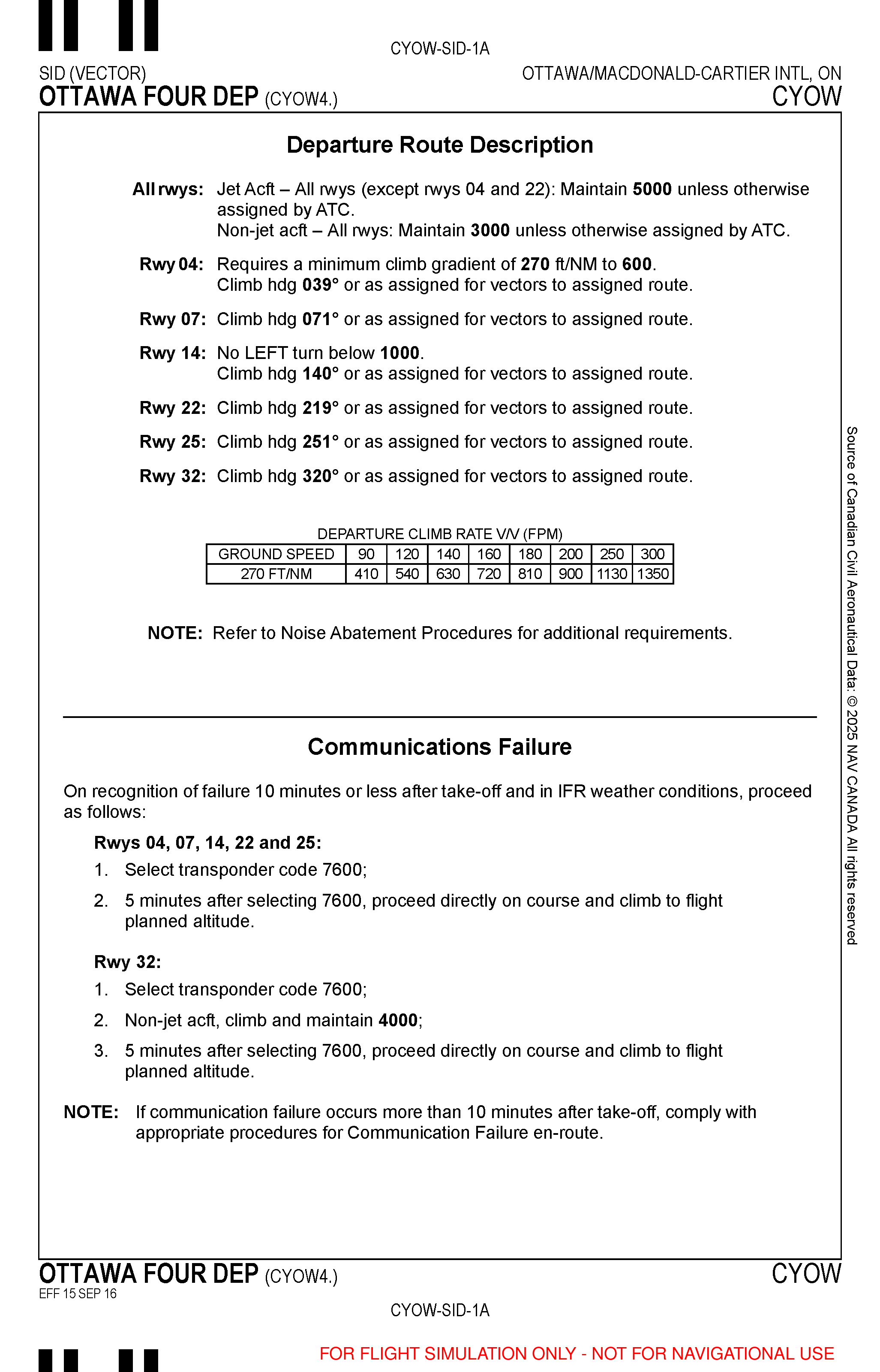 CYOW-SID-1A

SID (VECTOR)
OTTAWA FOUR DEP (CYOW4.)

OTTAWA/MACDONALD-CARTIER INTL, ON
CYOW

Departure Route Description

All rwys: Jet Acft – All rwys (except rwys 04 and 22): Maintain 5000 unless otherwise assigned by ATC.
Non-jet acft – All rwys: Maintain 3000 unless otherwise assigned by ATC.

Rwy 04: Requires a minimum climb gradient of 270 ft/NM to 600.
Climb hdg 039° or as assigned for vectors to assigned route.

Rwy 07: Climb hdg 071° or as assigned for vectors to assigned route.

Rwy 14: No LEFT turn below 1000.
Climb hdg 140° or as assigned for vectors to assigned route.

Rwy 22: Climb hdg 219° or as assigned for vectors to assigned route.

Rwy 25: Climb hdg 251° or as assigned for vectors to assigned route.

Rwy 32: Climb hdg 320° or as assigned for vectors to assigned route.

DEPARTURE CLIMB RATE V/V (FPM)

| GROUND SPEED | 90 | 120 | 140 | 160 | 180 | 200 | 250 | 300 |
|---|---|---|---|---|---|---|---|---|
| 270 FT/NM | 410 | 540 | 630 | 720 | 810 | 900 | 1130 | 1350 |

NOTE: Refer to Noise Abatement Procedures for additional requirements.

Communications Failure

On recognition of failure 10 minutes or less after take-off and in IFR weather conditions, proceed as follows:

Rwys 04, 07, 14, 22 and 25:
1. Select transponder code 7600;
2. 5 minutes after selecting 7600, proceed directly on course and climb to flight planned altitude.

Rwy 32:
1. Select transponder code 7600;
2. Non-jet acft, climb and maintain 4000;
3. 5 minutes after selecting 7600, proceed directly on course and climb to flight planned altitude.

NOTE: If communication failure occurs more than 10 minutes after take-off, comply with appropriate procedures for Communication Failure en-route.

Source of Canadian Civil Aeronautical Data: © 2025 NAV CANADA All rights reserved

OTTAWA FOUR DEP (CYOW4.)
EFF 15 SEP 16

CYOW

CYOW-SID-1A

FOR FLIGHT SIMULATION ONLY - NOT FOR NAVIGATIONAL USE